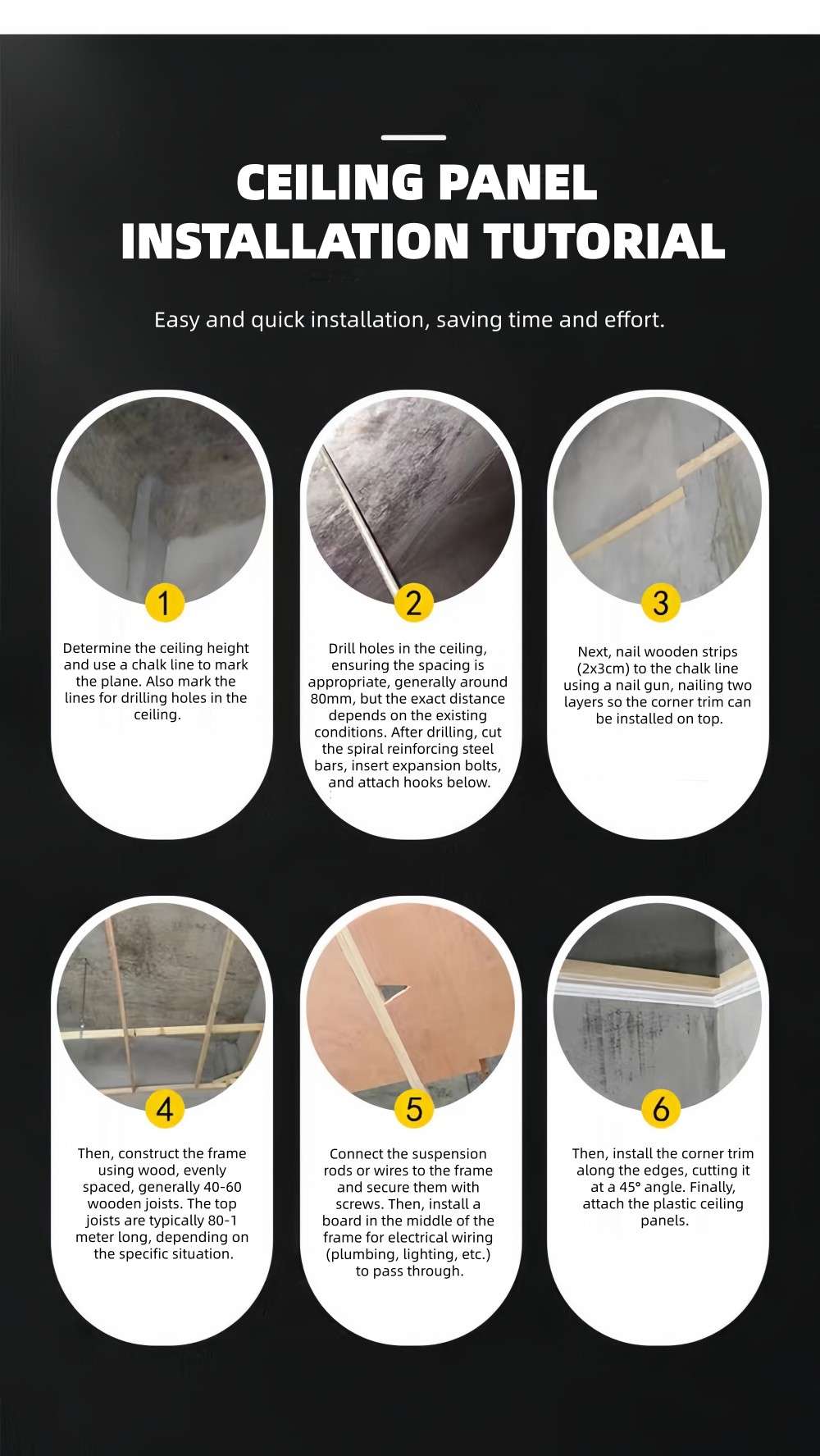 CEILING PANEL INSTALLATION TUTORIAL

Easy and quick installation, saving time and effort.

1

Determine the ceiling height and use a chalk line to mark the plane. Also mark the lines for drilling holes in the ceiling.

2

Drill holes in the ceiling, ensuring the spacing is appropriate, generally around 80mm, but the exact distance depends on the existing conditions. After drilling, cut the spiral reinforcing steel bars, insert expansion bolts, and attach hooks below.

3

Next, nail wooden strips (2x3cm) to the chalk line using a nail gun, nailing two layers so the corner trim can be installed on top.

4

Then, construct the frame using wood, evenly spaced, generally 40-60 wooden joists. The top joists are typically 80-1 meter long, depending on the specific situation.

5

Connect the suspension rods or wires to the frame and secure them with screws. Then, install a board in the middle of the frame for electrical wiring (plumbing, lighting, etc.) to pass through.

6

Then, install the corner trim along the edges, cutting it at a 45° angle. Finally, attach the plastic ceiling panels.